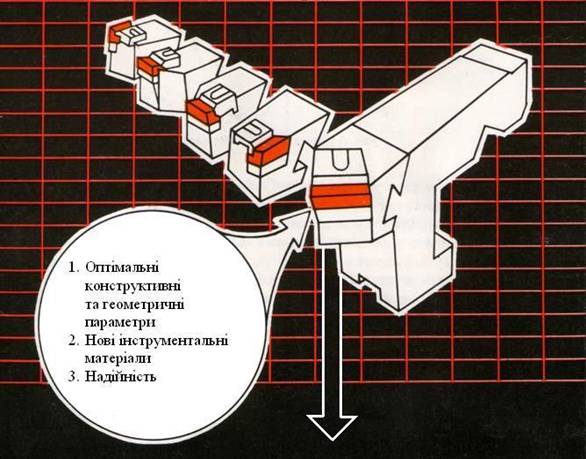 1. Оптімальні конструктивні та геометричні параметри
2. Нові інструментальні матеріали
3. Надійність