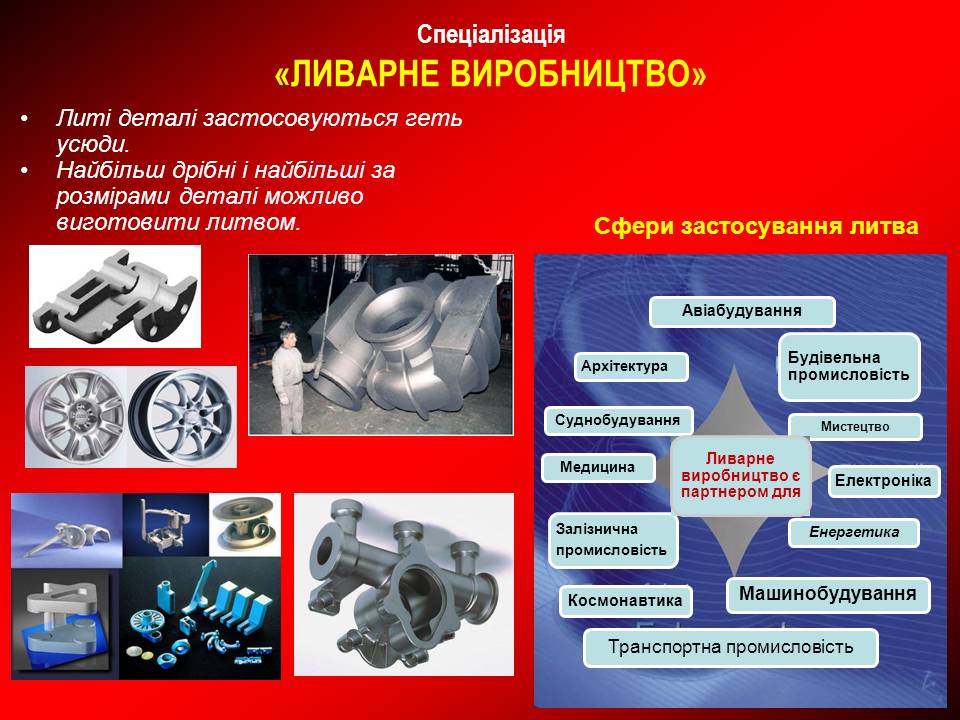 Спеціалізація
«ЛИВАРНЕ ВИРОБНИЦТВО»

• Литі деталі застосовуються геть усюди.
• Найбільш дрібні і найбільші за розмірами деталі можливо виготовити литвом.

Сфери застосування литва

Авіабудування
Архітектура
Будівельна промисловість
Суднобудування
Мистецтво
Медицина
Ливарне виробництво є партнером для
Електроніка
Залізнична промисловість
Енергетика
Космонавтика
Машинобудування
Транспортна промисловість